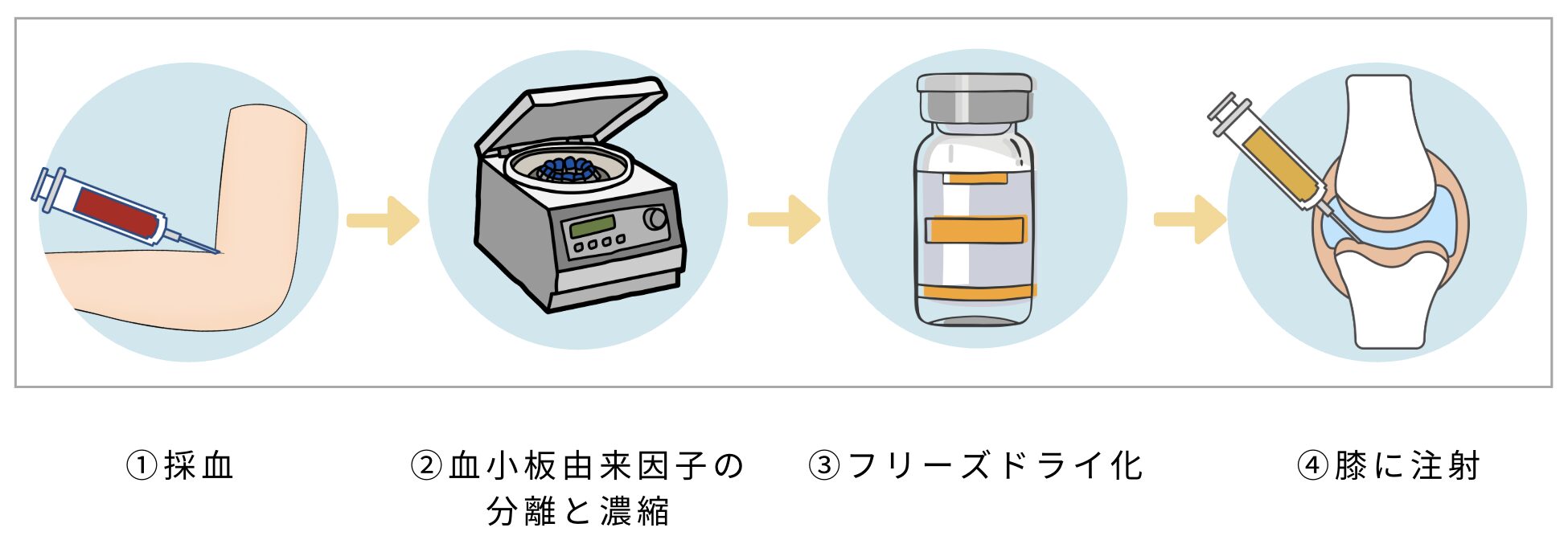 ①採血

②血小板由来因子の分離と濃縮

③フリーズドライ化

④膝に注射